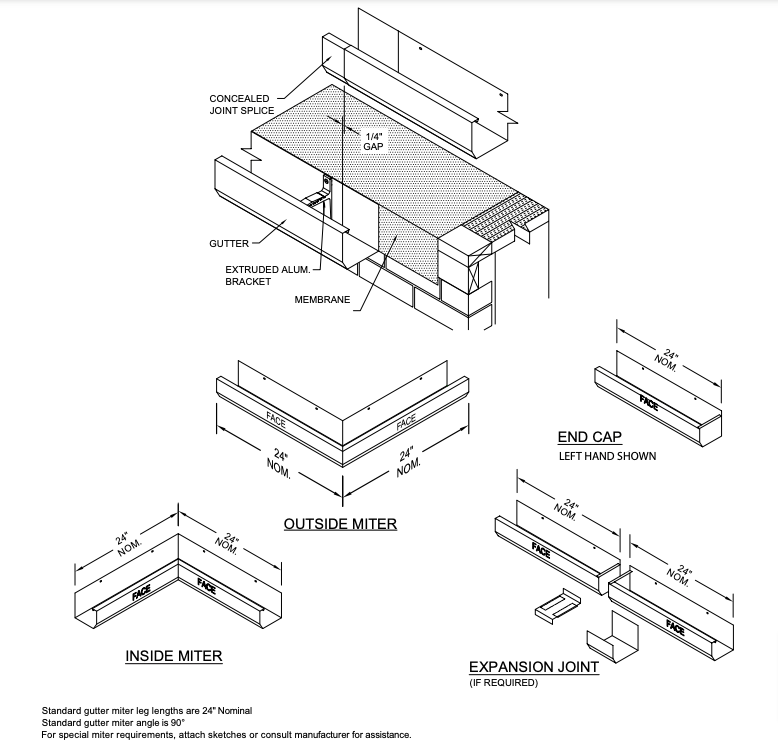 CONCEALED JOINT SPLICE

1/4" GAP

GUTTER

EXTRUDED ALUM. BRACKET

MEMBRANE

24" NOM.

FACE

END CAP
LEFT HAND SHOWN

FACE

FACE

24" NOM.

24" NOM.

OUTSIDE MITER

24" NOM.

24" NOM.

FACE

FACE

INSIDE MITER

24" NOM.

FACE

24" NOM.

FACE

EXPANSION JOINT
(IF REQUIRED)

Standard gutter miter leg lengths are 24" Nominal
Standard gutter miter angle is 90°
For special miter requirements, attach sketches or consult manufacturer for assistance.